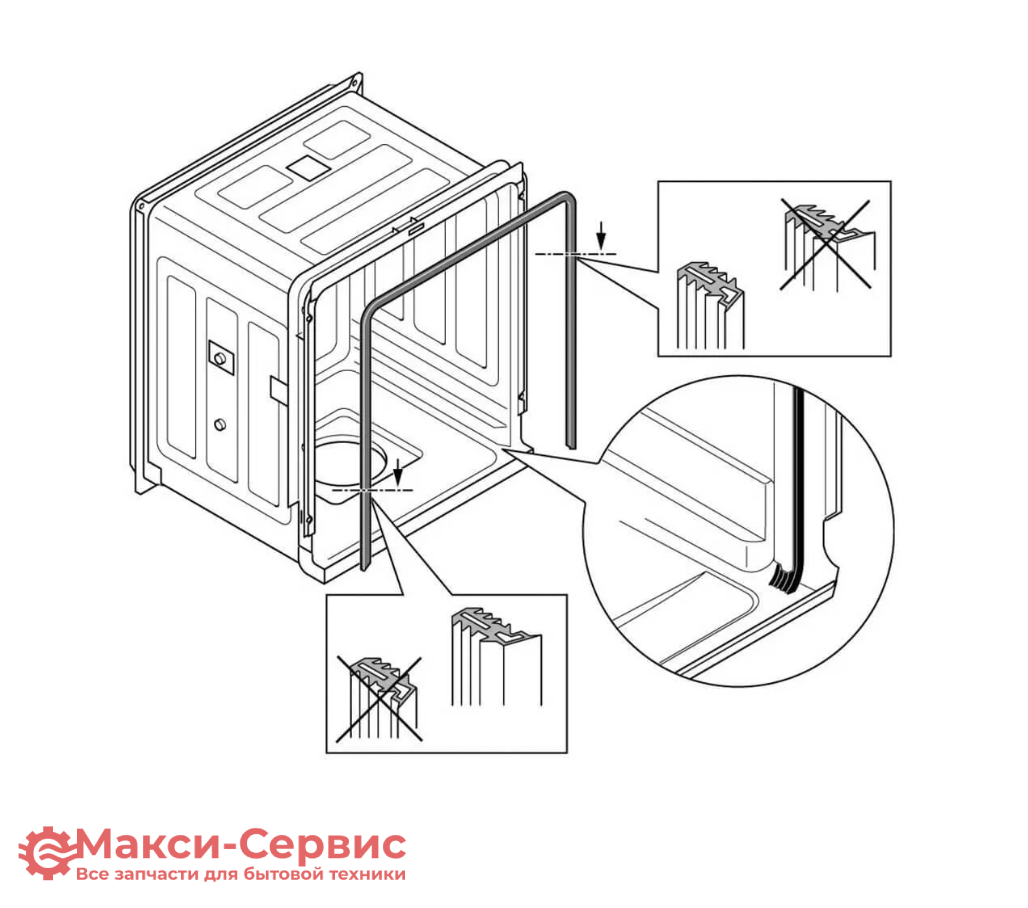 Макси-Сервис
Все запчасти для бытовой техники